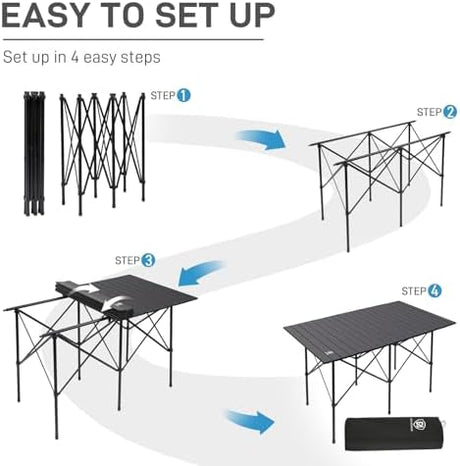 EASY TO SET UP

Set up in 4 easy steps

STEP 1

STEP 2

STEP 3

STEP 4