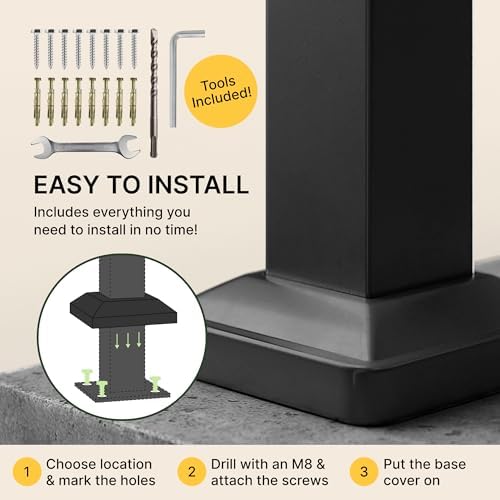 Tools Included!

EASY TO INSTALL

Includes everything you need to install in no time!

1 Choose location & mark the holes

2 Drill with an M8 & attach the screws

3 Put the base cover on