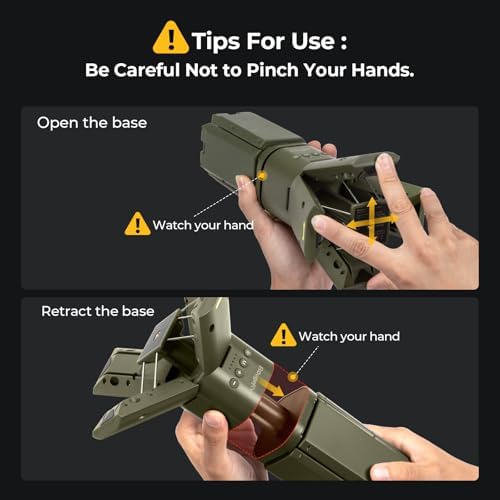 Tips For Use :
Be Careful Not to Pinch Your Hands.

Open the base

Watch your hand

Retract the base

Watch your hand