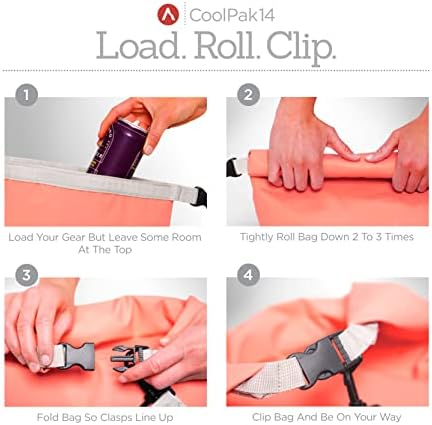 CoolPak14

Load. Roll. Clip.

1

Load Your Gear But Leave Some Room At The Top

2

Tightly Roll Bag Down 2 To 3 Times

3

Fold Bag So Clasps Line Up

4

Clip Bag And Be On Your Way