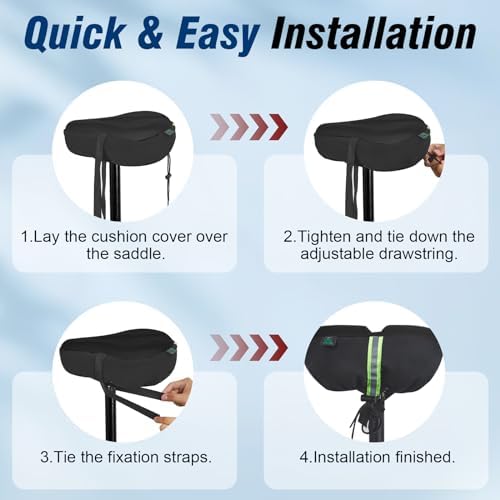 Quick & Easy Installation

1.Lay the cushion cover over the saddle.

2.Tighten and tie down the adjustable drawstring.

3.Tie the fixation straps.

4.Installation finished.