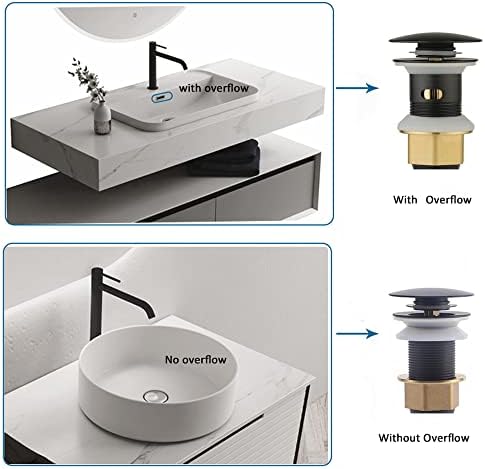 with overflow

With Overflow

No overflow

Without Overflow