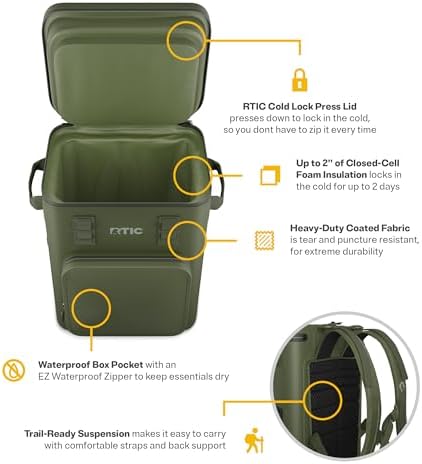 RTIC Cold Lock Press Lid presses down to lock in the cold, so you dont have to zip it every time

Up to 2" of Closed-Cell Foam Insulation locks in the cold for up to 2 days

RTIC

Heavy-Duty Coated Fabric is tear and puncture resistant, for extreme durability

Waterproof Box Pocket with an EZ Waterproof Zipper to keep essentials dry

Trail-Ready Suspension makes it easy to carry with comfortable straps and back support