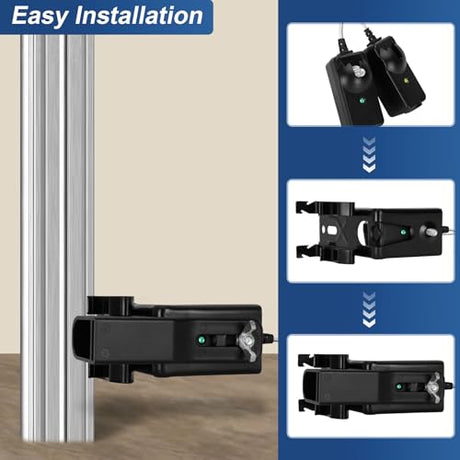 Easy Installation