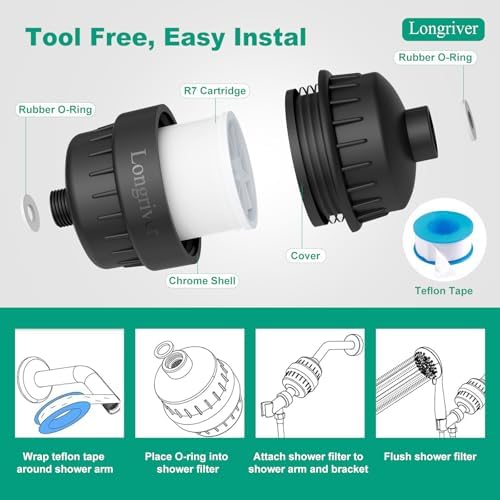 Tool Free, Easy Instal

Longriver

Rubber O-Ring

R7 Cartridge

Rubber O-Ring

Longriv

Cover

Chrome Shell

Teflon Tape

Wrap teflon tape around shower arm

Place O-ring into shower filter

Attach shower filter to shower arm and bracket

Flush shower filter