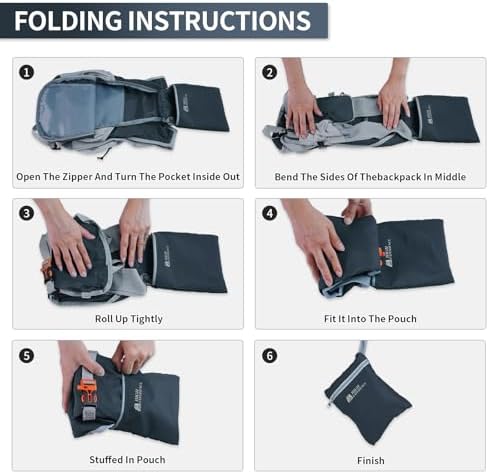 FOLDING INSTRUCTIONS

1
Open The Zipper And Turn The Pocket Inside Out

2
Bend The Sides Of Thebackpack In Middle

3
Roll Up Tightly

4
Fit It Into The Pouch

5
Stuffed In Pouch

6
Finish