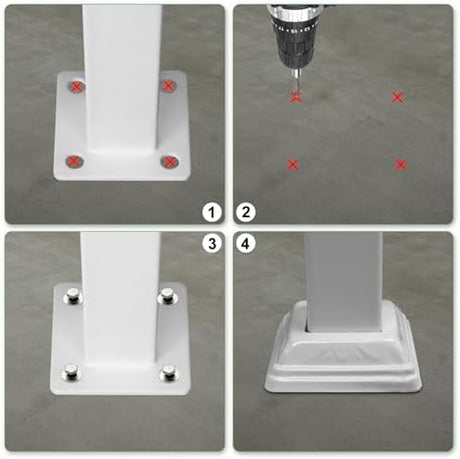 1
2
3
4