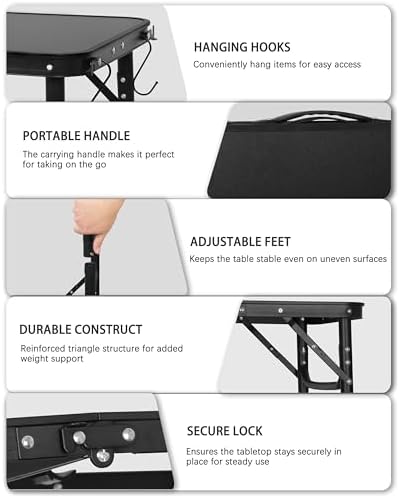 HANGING HOOKS
Conveniently hang items for easy access

PORTABLE HANDLE
The carrying handle makes it perfect for taking on the go

ADJUSTABLE FEET
Keeps the table stable even on uneven surfaces

DURABLE CONSTRUCT
Reinforced triangle structure for added weight support

SECURE LOCK
Ensures the tabletop stays securely in place for steady use