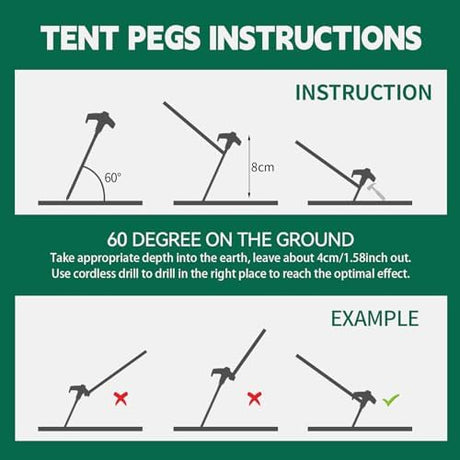 TENT PEGS INSTRUCTIONS

INSTRUCTION

60°

8cm

60 DEGREE ON THE GROUND

Take appropriate depth into the earth, leave about 4cm/1.58inch out.
Use cordless drill to drill in the right place to reach the optimal effect.

EXAMPLE