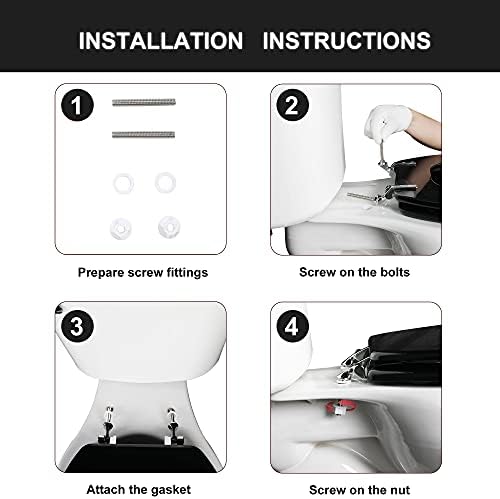 INSTALLATION INSTRUCTIONS

1

Prepare screw fittings

2

Screw on the bolts

3

Attach the gasket

4

Screw on the nut