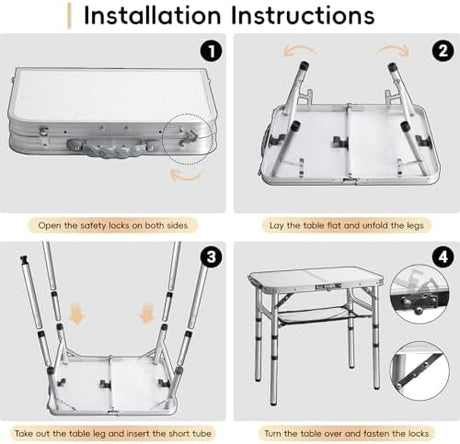 Installation Instructions

1

Open the safety locks on both sides

2

Lay the table flat and unfold the legs

3

Take out the table leg and insert the short tube

4

Turn the table over and fasten the locks