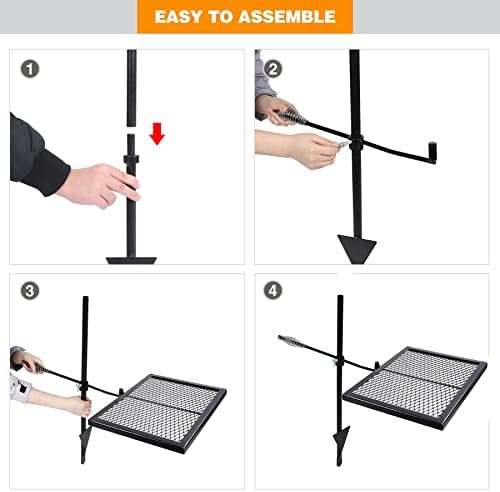 EASY TO ASSEMBLE

1

2

3

4