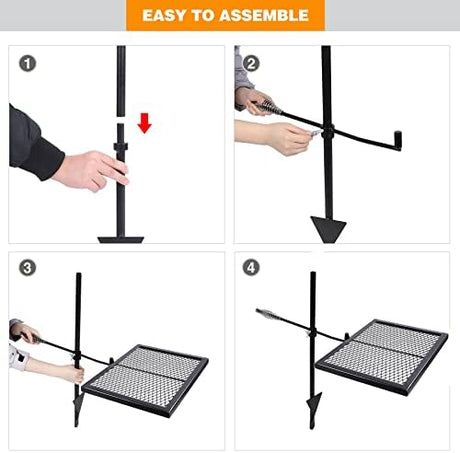 EASY TO ASSEMBLE

1

2

3

4