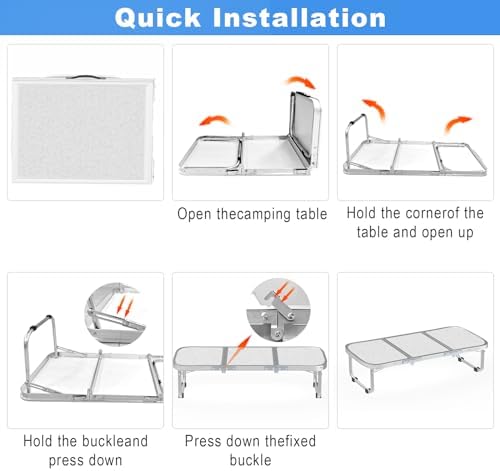 Quick Installation

Open thecamping table

Hold the cornerof the table and open up

Hold the buckleand press down

Press down thefixed buckle