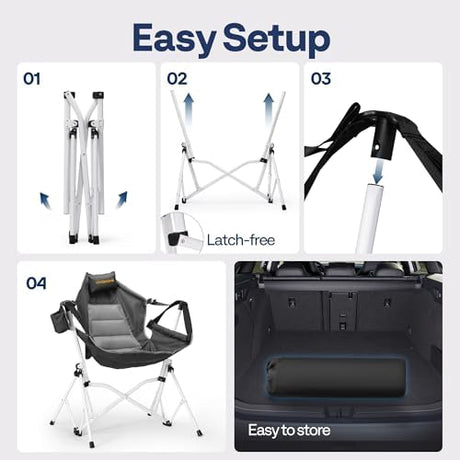 Easy Setup

01

02

Latch-free

03

04

Easy to store