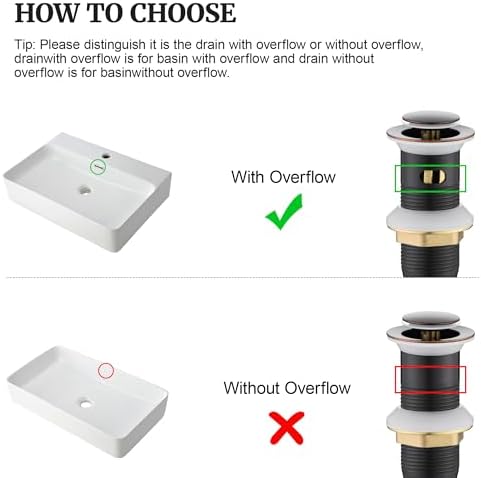 HOW TO CHOOSE

Tip: Please distinguish it is the drain with overflow or without overflow, drainwith overflow is for basin with overflow and drain without overflow is for basinwithout overflow.

With Overflow

Without Overflow