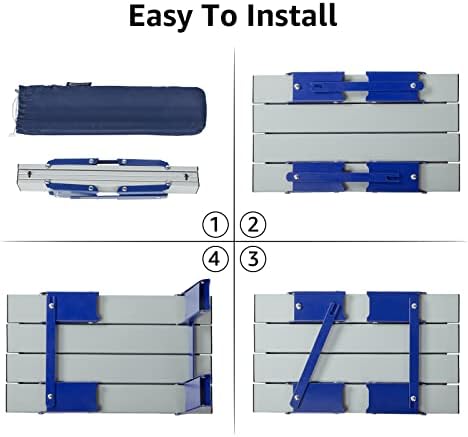 Easy To Install

①

②

④

③