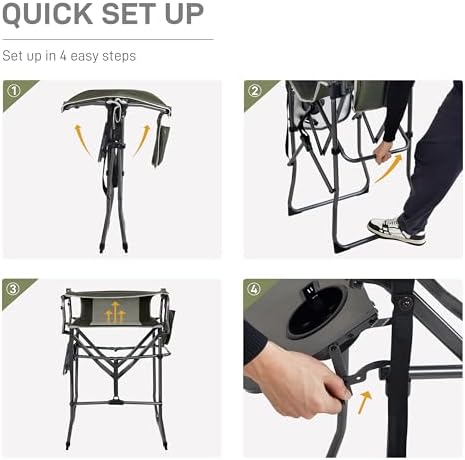 QUICK SET UP

Set up in 4 easy steps

①

②

③

④