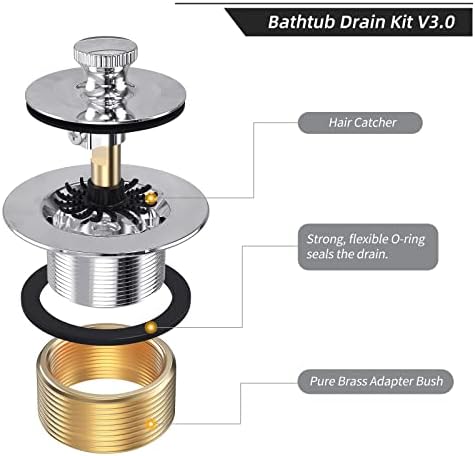 Bathtub Drain Kit V3.0

Hair Catcher

Strong, flexible O-ring seals the drain.

Pure Brass Adapter Bush