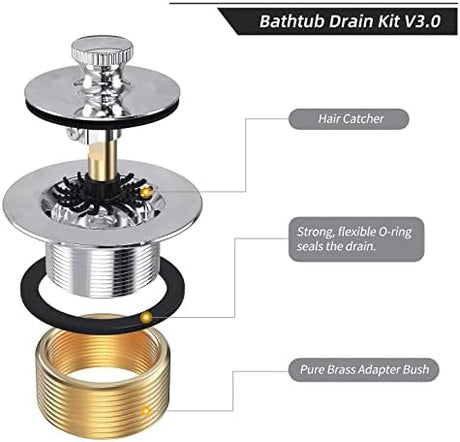 Bathtub Drain Kit V3.0

Hair Catcher

Strong, flexible O-ring seals the drain.

Pure Brass Adapter Bush