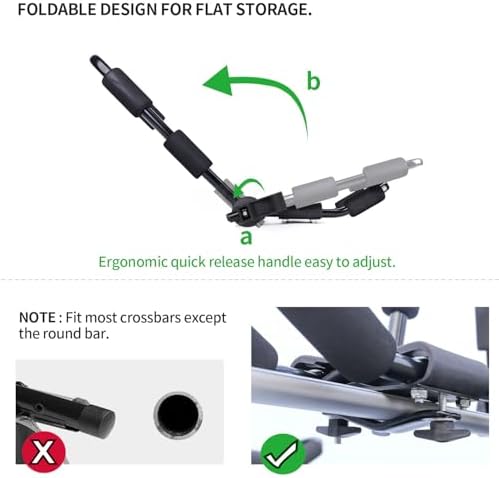 FOLDABLE DESIGN FOR FLAT STORAGE.

b

a

Ergonomic quick release handle easy to adjust.

NOTE : Fit most crossbars except the round bar.