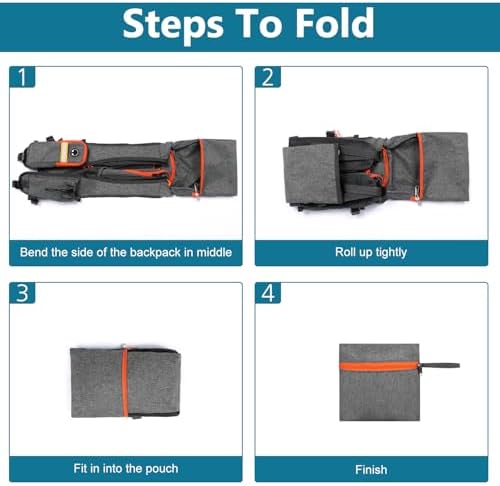 Steps To Fold

1

Bend the side of the backpack in middle

2

Roll up tightly

3

Fit in into the pouch

4

Finish