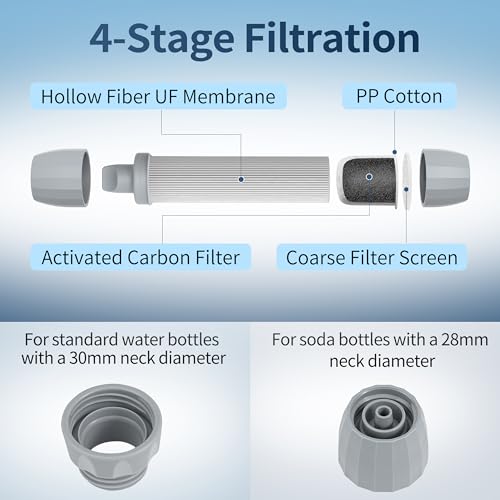 4-Stage Filtration

Hollow Fiber UF Membrane

PP Cotton

Activated Carbon Filter

Coarse Filter Screen

For standard water bottles with a 30mm neck diameter

For soda bottles with a 28mm neck diameter