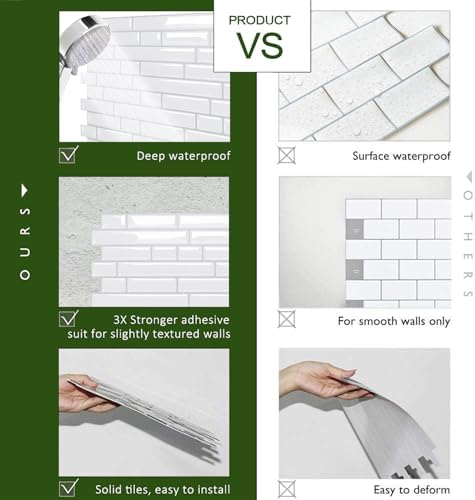 PRODUCT
VS

OURS

Deep waterproof

3X Stronger adhesive suit for slightly textured walls

Solid tiles, easy to install

OTHERS

Surface waterproof

For smooth walls only

Easy to deform