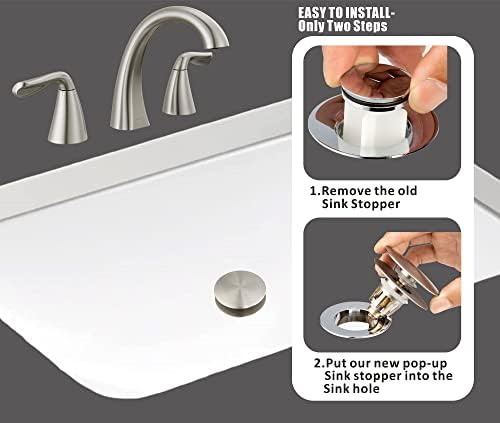 EASY TO INSTALL-
Only Two Steps

1.Remove the old Sink Stopper

2.Put our new pop-up Sink stopper into the Sink hole