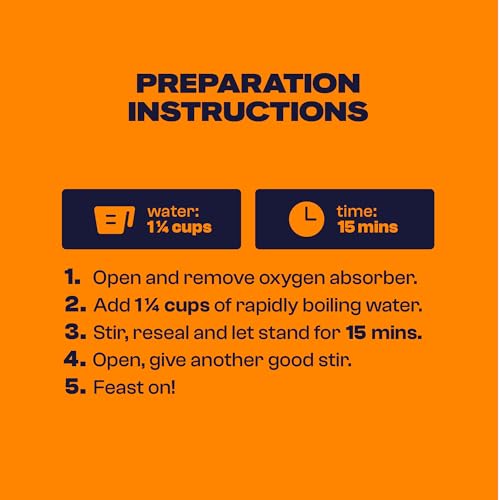 PREPARATION INSTRUCTIONS

water: 1¼ cups

time: 15 mins

1. Open and remove oxygen absorber.
2. Add 1¼ cups of rapidly boiling water.
3. Stir, reseal and let stand for 15 mins.
4. Open, give another good stir.
5. Feast on!