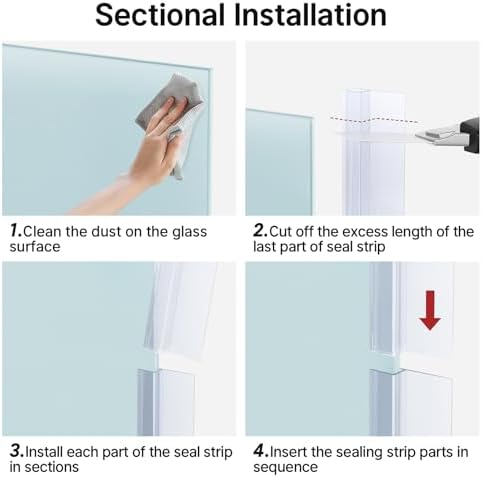 Sectional Installation

1.Clean the dust on the glass surface

2.Cut off the excess length of the last part of seal strip

3.Install each part of the seal strip in sections

4.Insert the sealing strip parts in sequence