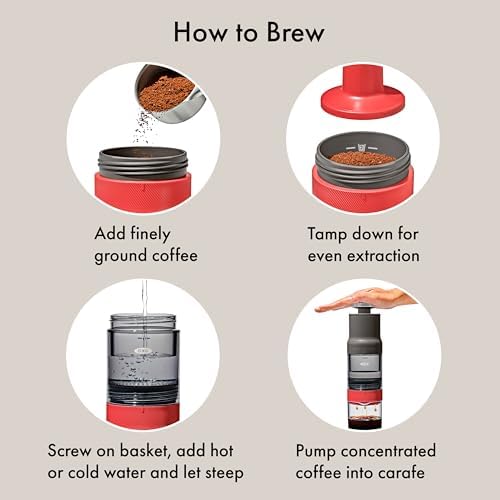 How to Brew

Add finely ground coffee

Tamp down for even extraction

Screw on basket, add hot or cold water and let steep

Pump concentrated coffee into carafe