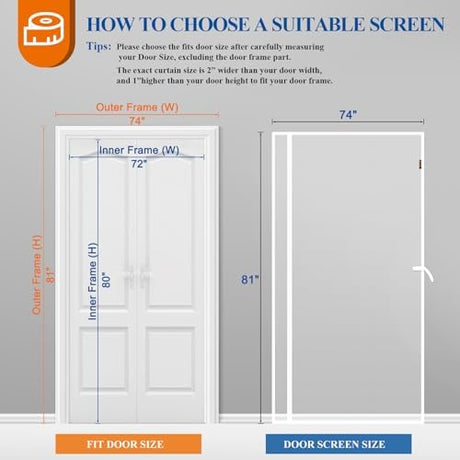 HOW TO CHOOSE A SUITABLE SCREEN

Tips: Please choose the fits door size after carefully measuring your Door Size, excluding the door frame part.
The exact curtain size is 2" wider than your door width, and 1"higher than your door height to fit your door frame.

Outer Frame (W)
74"

Inner Frame (W)
72"

Outer Frame (H)
81"

Inner Frame (H)
80"

74"

81"

FIT DOOR SIZE

DOOR SCREEN SIZE