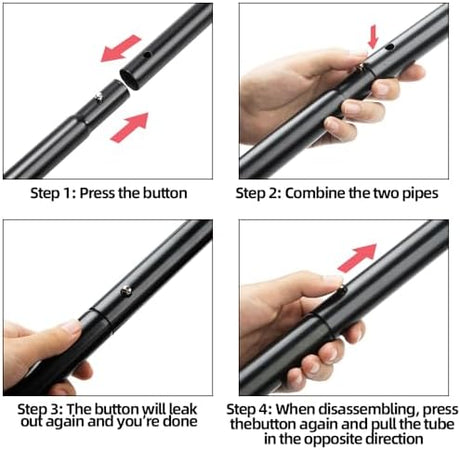 Step 1: Press the button

Step 2: Combine the two pipes

Step 3: The button will leak out again and you're done

Step 4: When disassembling, press thebutton again and pull the tube in the opposite direction