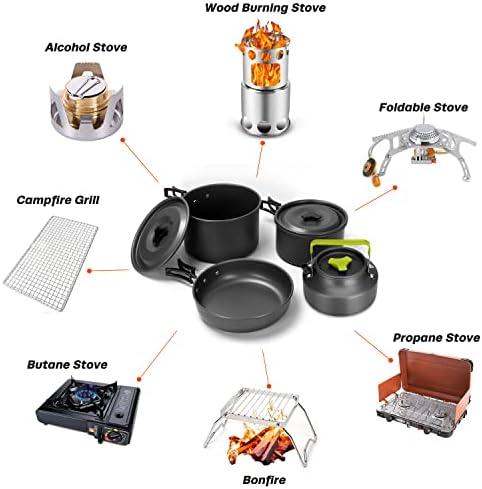 Wood Burning Stove

Alcohol Stove

Foldable Stove

Campfire Grill

Propane Stove

Butane Stove

Bonfire