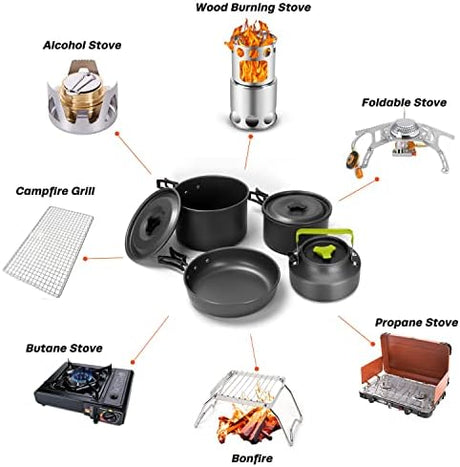 Wood Burning Stove

Alcohol Stove

Foldable Stove

Campfire Grill

Propane Stove

Butane Stove

Bonfire