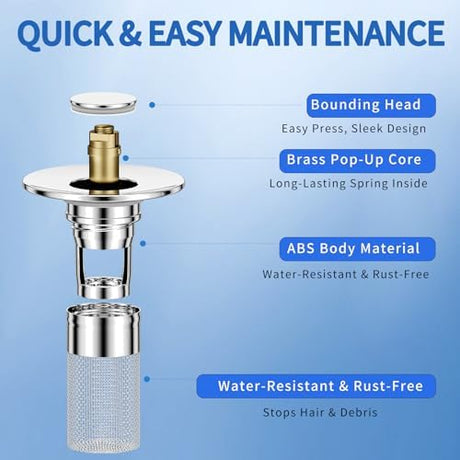 QUICK & EASY MAINTENANCE

Bounding Head
Easy Press, Sleek Design

Brass Pop-Up Core
Long-Lasting Spring Inside

ABS Body Material
Water-Resistant & Rust-Free

Water-Resistant & Rust-Free
Stops Hair & Debris