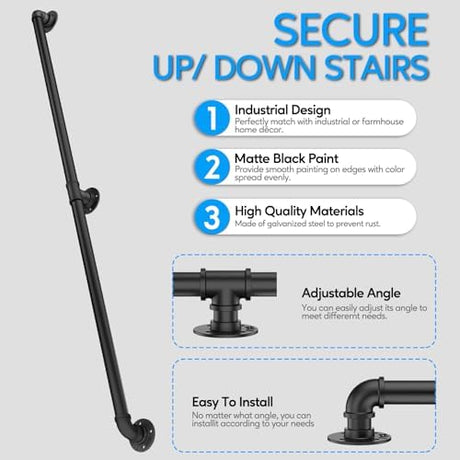 SECURE
UP/ DOWN STAIRS

1 Industrial Design
Perfectly match with industrial or farmhouse home décor.

2 Matte Black Paint
Provide smooth painting on edges with color spread evenly.

3 High Quality Materials
Made of galvanized steel to prevent rust.

Adjustable Angle
You can easily adjust its angle to meet differemt needs.

Easy To Install
No matter what angle, you can installit according to your needs