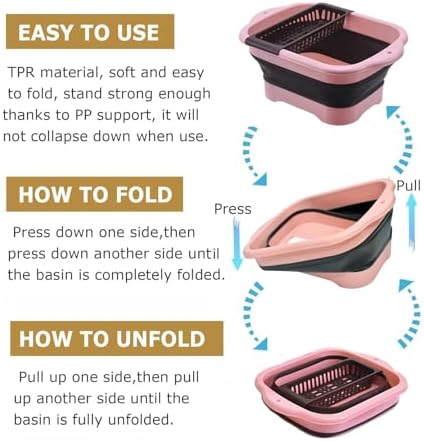 EASY TO USE

TPR material, soft and easy to fold, stand strong enough thanks to PP support, it will not collapse down when use.

HOW TO FOLD

Press down one side,then press down another side until the basin is completely folded.

HOW TO UNFOLD

Pull up one side,then pull up another side until the basin is fully unfolded.

Press

Pull