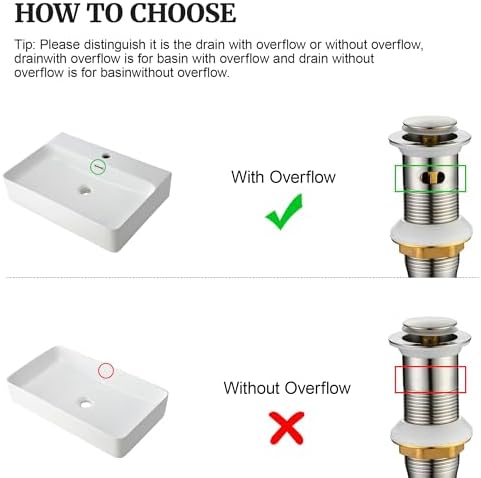 HOW TO CHOOSE

Tip: Please distinguish it is the drain with overflow or without overflow, drainwith overflow is for basin with overflow and drain without overflow is for basinwithout overflow.

With Overflow

Without Overflow