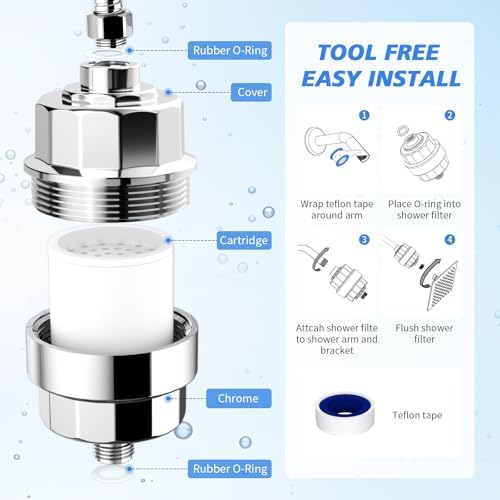 Rubber O-Ring

Cover

Cartridge

Chrome

Rubber O-Ring

TOOL FREE EASY INSTALL

1

Wrap teflon tape around arm

2

Place O-ring into shower filter

3

Attcah shower filte to shower arm and bracket

4

Flush shower filter

Teflon tape