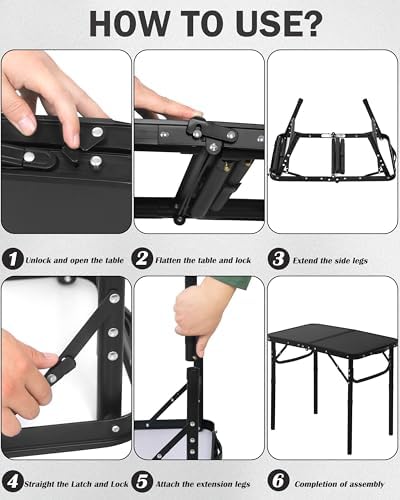 HOW TO USE?

1 Unlock and open the table
2 Flatten the table and lock
3 Extend the side legs

4 Straight the Latch and Lock
5 Attach the extension legs
6 Completion of assembly