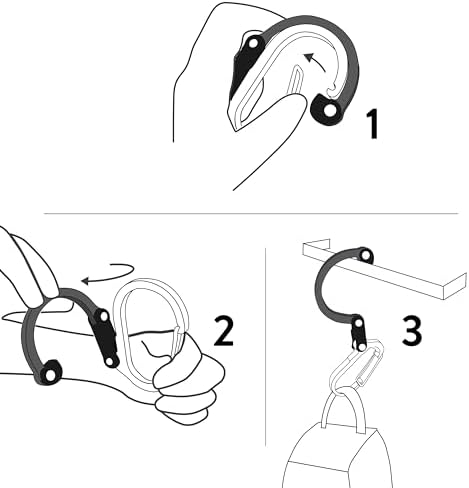 1

2

3