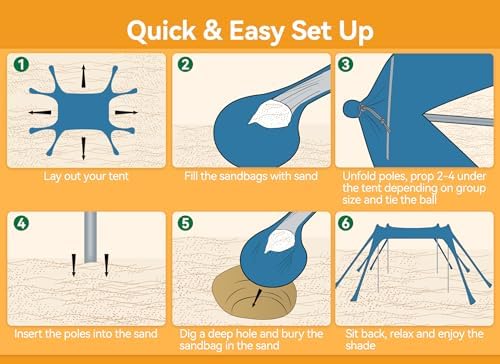 Quick & Easy Set Up

1
Lay out your tent

2
Fill the sandbags with sand

3
Unfold poles, prop 2-4 under the tent depending on group size and tie the ball

4
Insert the poles into the sand

5
Dig a deep hole and bury the sandbag in the sand

6
Sit back, relax and enjoy the shade