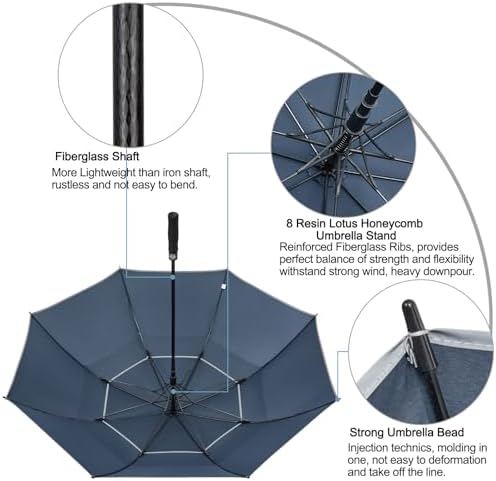 Fiberglass Shaft
More Lightweight than iron shaft, rustless and not easy to bend.

8 Resin Lotus Honeycomb Umbrella Stand
Reinforced Fiberglass Ribs, provides perfect balance of strength and flexibility withstand strong wind, heavy downpour.

Strong Umbrella Bead
Injection technics, molding in one, not easy to deformation and take off the line.