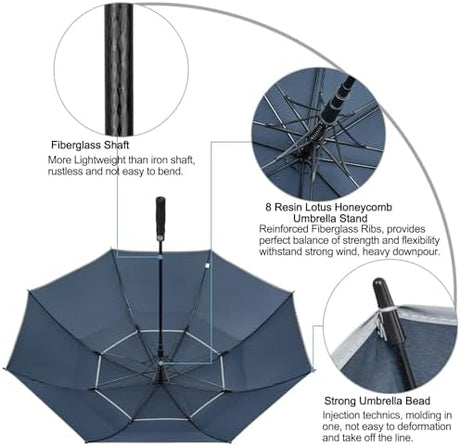 Fiberglass Shaft
More Lightweight than iron shaft, rustless and not easy to bend.

8 Resin Lotus Honeycomb Umbrella Stand
Reinforced Fiberglass Ribs, provides perfect balance of strength and flexibility withstand strong wind, heavy downpour.

Strong Umbrella Bead
Injection technics, molding in one, not easy to deformation and take off the line.