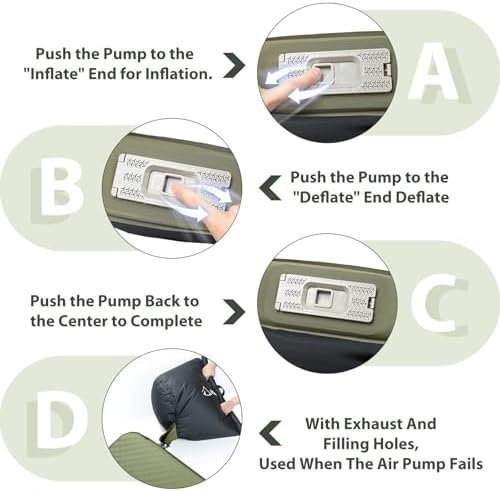 Push the Pump to the "Inflate" End for Inflation.

A

B

Push the Pump to the "Deflate" End Deflate

Push the Pump Back to the Center to Complete

C

D

With Exhaust And Filling Holes, Used When The Air Pump Fails