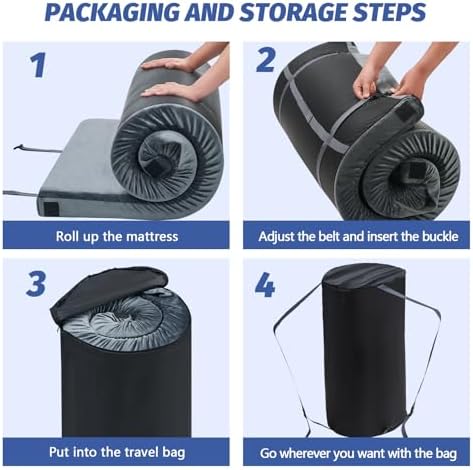 PACKAGING AND STORAGE STEPS

1

Roll up the mattress

2

Adjust the belt and insert the buckle

3

Put into the travel bag

4

Go wherever you want with the bag