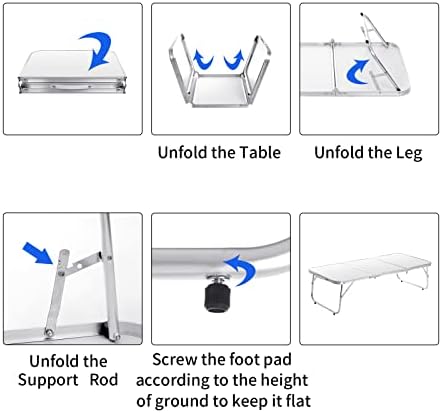 Unfold the Table

Unfold the Leg

Unfold the Support Rod

Screw the foot pad according to the height of ground to keep it flat