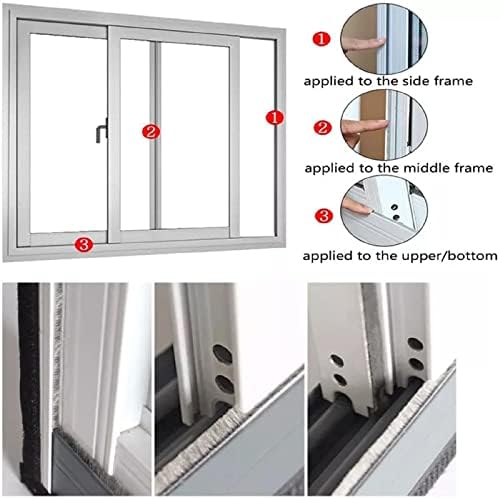 2

1

3

1

applied to the side frame

2

applied to the middle frame

3

applied to the upper/bottom